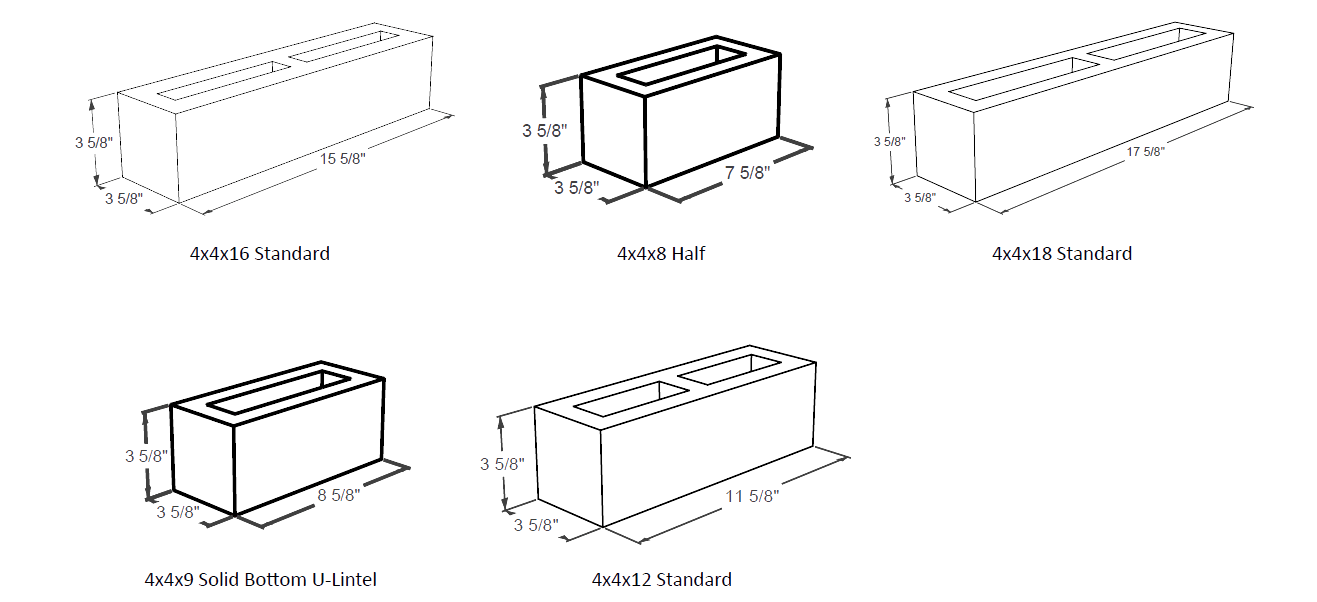 3 5/8"
3 5/8"
15 5/8"
4x4x16 Standard

3 5/8"
3 5/8"
7 5/8"
4x4x8 Half

3 5/8"
3 5/8"
17 5/8"
4x4x18 Standard

3 5/8"
3 5/8"
8 5/8"
4x4x9 Solid Bottom U-Lintel

3 5/8"
3 5/8"
11 5/8"
4x4x12 Standard